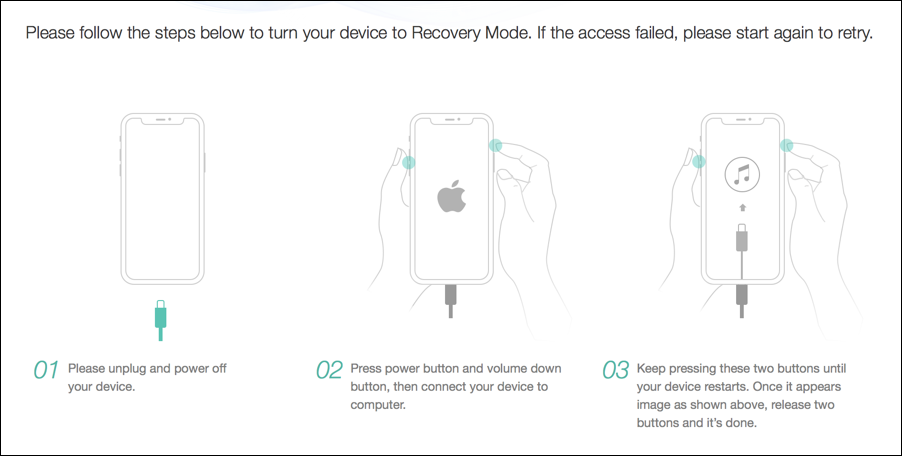 Please follow the steps below to turn your device to Recovery Mode. If the access failed, please start again to retry.

01 Please unplug and power off your device.

02 Press power button and volume down button, then connect your device to computer.

03 Keep pressing these two buttons until your device restarts. Once it appears image as shown above, release two buttons and it's done.